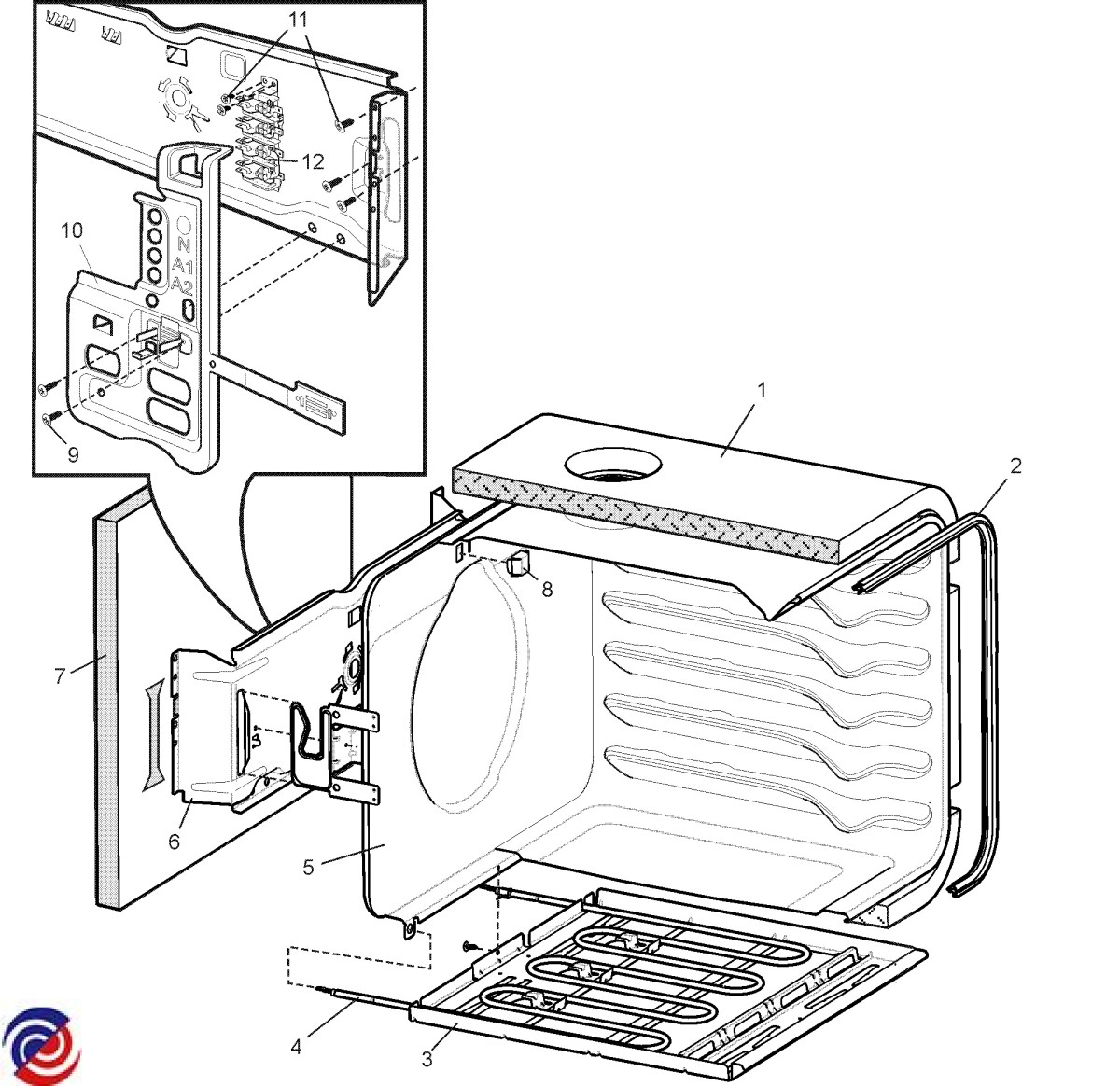 11
12
10
N
A1
A2
9
1
2
8
7
6
5
4
3